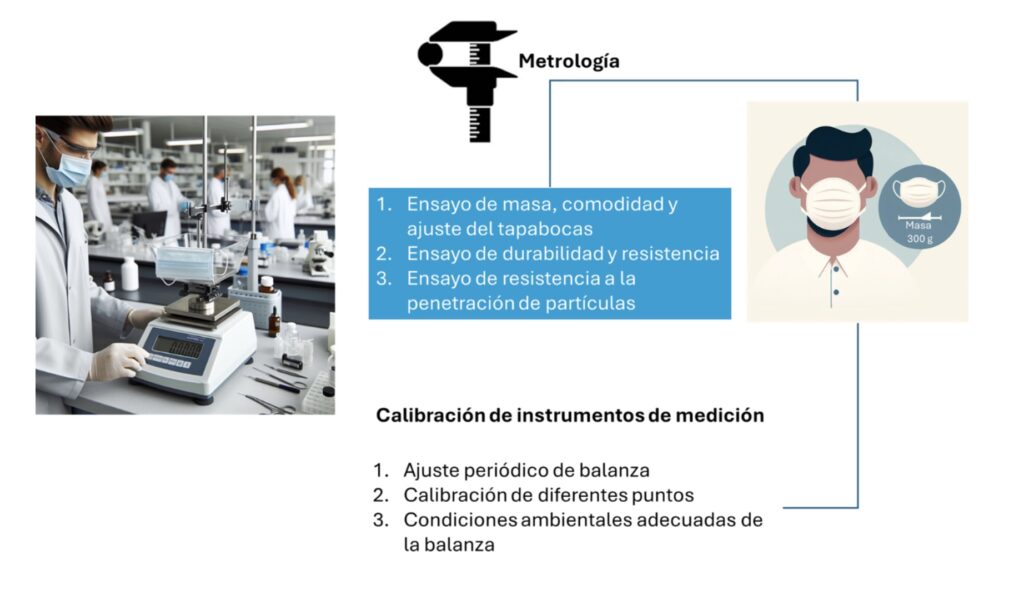 Metrología

1. Ensayo de masa, comodidad y ajuste del tapabocas
2. Ensayo de durabilidad y resistencia
3. Ensayo de resistencia a la penetración de partículas

Masa
300 g

Calibración de instrumentos de medición

1. Ajuste periódico de balanza
2. Calibración de diferentes puntos
3. Condiciones ambientales adecuadas de la balanza