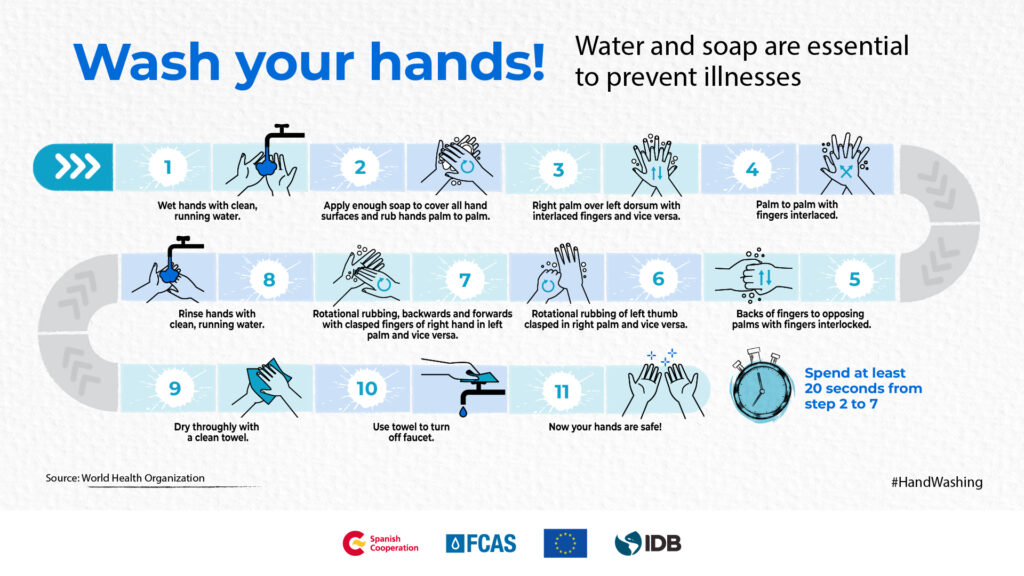 Wash your hands!

Water and soap are essential to prevent illnesses

1
Wet hands with clean, running water.

2
Apply enough soap to cover all hand surfaces and rub hands palm to palm.

3
Right palm over left dorsum with interlaced fingers and vice versa.

4
Palm to palm with fingers interlaced.

5
Backs of fingers to opposing palms with fingers interlocked.

6
Rotational rubbing of left thumb clasped in right palm and vice versa.

7
Rotational rubbing, backwards and forwards with clasped fingers of right hand in left palm and vice versa.

8
Rinse hands with clean, running water.

9
Dry throughly with a clean towel.

10
Use towel to turn off faucet.

11
Now your hands are safe!

Spend at least 20 seconds from step 2 to 7

Source: World Health Organization

#HandWashing

Spanish Cooperation

FCAS

IDB