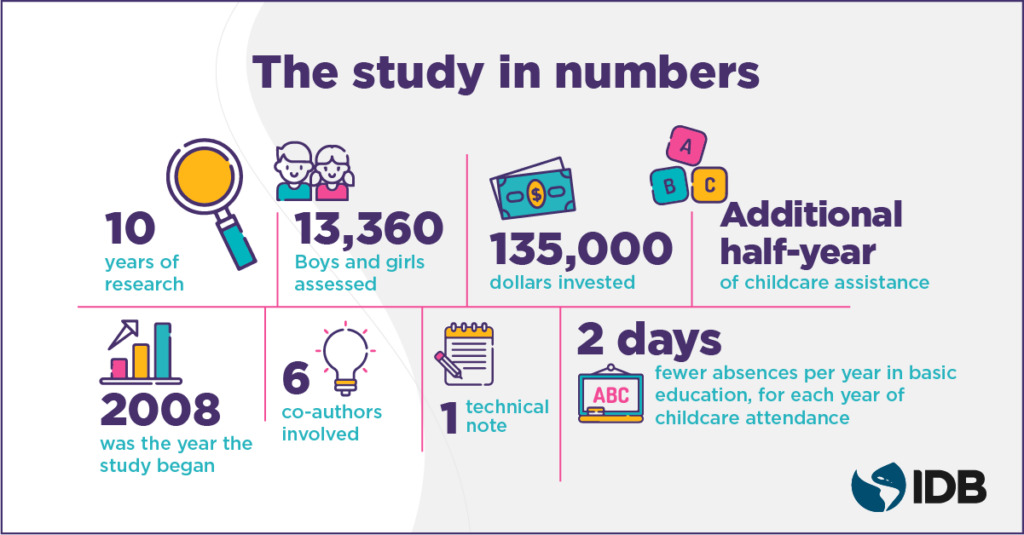 The study in numbers

10
years of research

13,360
Boys and girls assessed

$
135,000
dollars invested

A
B C
Additional half-year
of childcare assistance

2008
was the year the study began

6
co-authors involved

1 technical note

2 days
ABC
fewer absences per year in basic education, for each year of childcare attendance

IDB