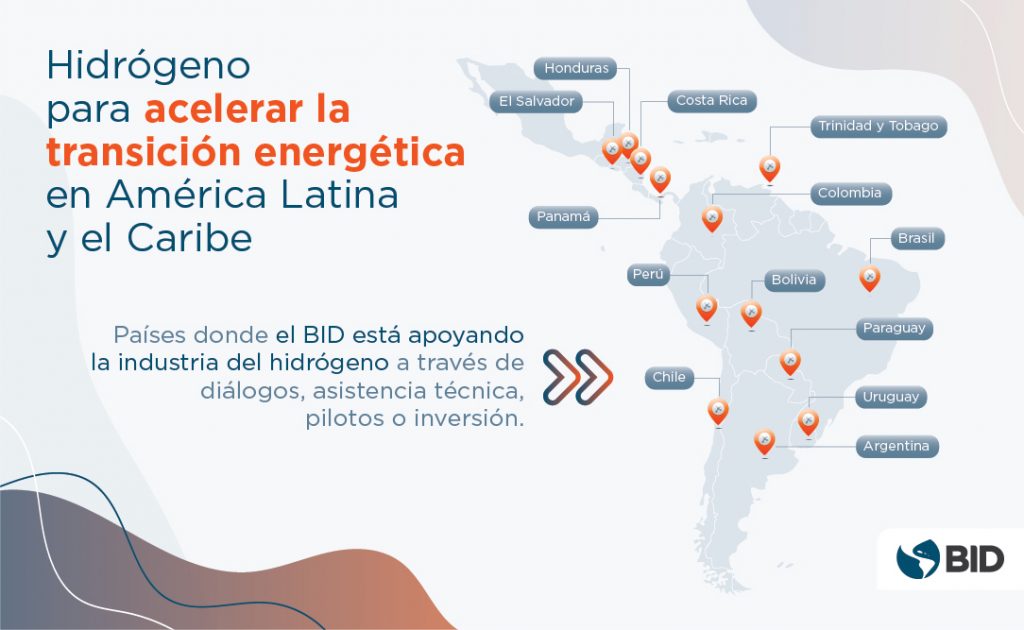 Hidrógeno para acelerar la transición energética en América Latina y el Caribe

Países donde el BID está apoyando la industria del hidrógeno a través de diálogos, asistencia técnica, pilotos o inversión.

Honduras
El Salvador
Costa Rica
Trinidad y Tobago
Colombia
Panamá
Brasil
Perú
Bolivia
Paraguay
Chile
Uruguay
Argentina

BID