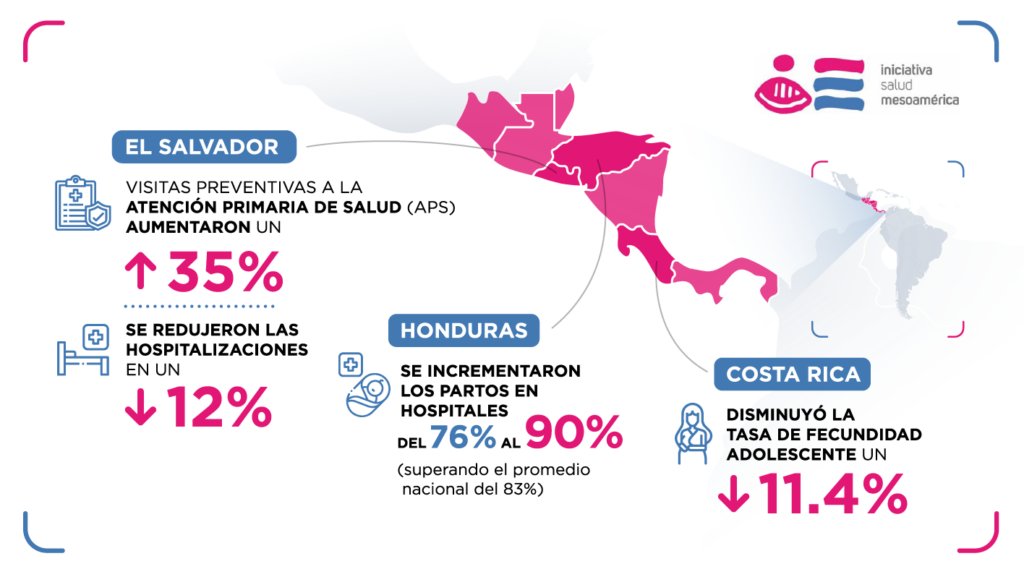 iniciativa
salud
mesoamérica

EL SALVADOR

VISITAS PREVENTIVAS A LA ATENCIÓN PRIMARIA DE SALUD (APS) AUMENTARON UN

↑ 35%

SE REDUJERON LAS HOSPITALIZACIONES EN UN

↓ 12%

HONDURAS

SE INCREMENTARON LOS PARTOS EN HOSPITALES DEL 76% AL 90%

(superando el promedio nacional del 83%)

COSTA RICA

DISMINUYÓ LA TASA DE FECUNDIDAD ADOLESCENTE UN

↓ 11.4%